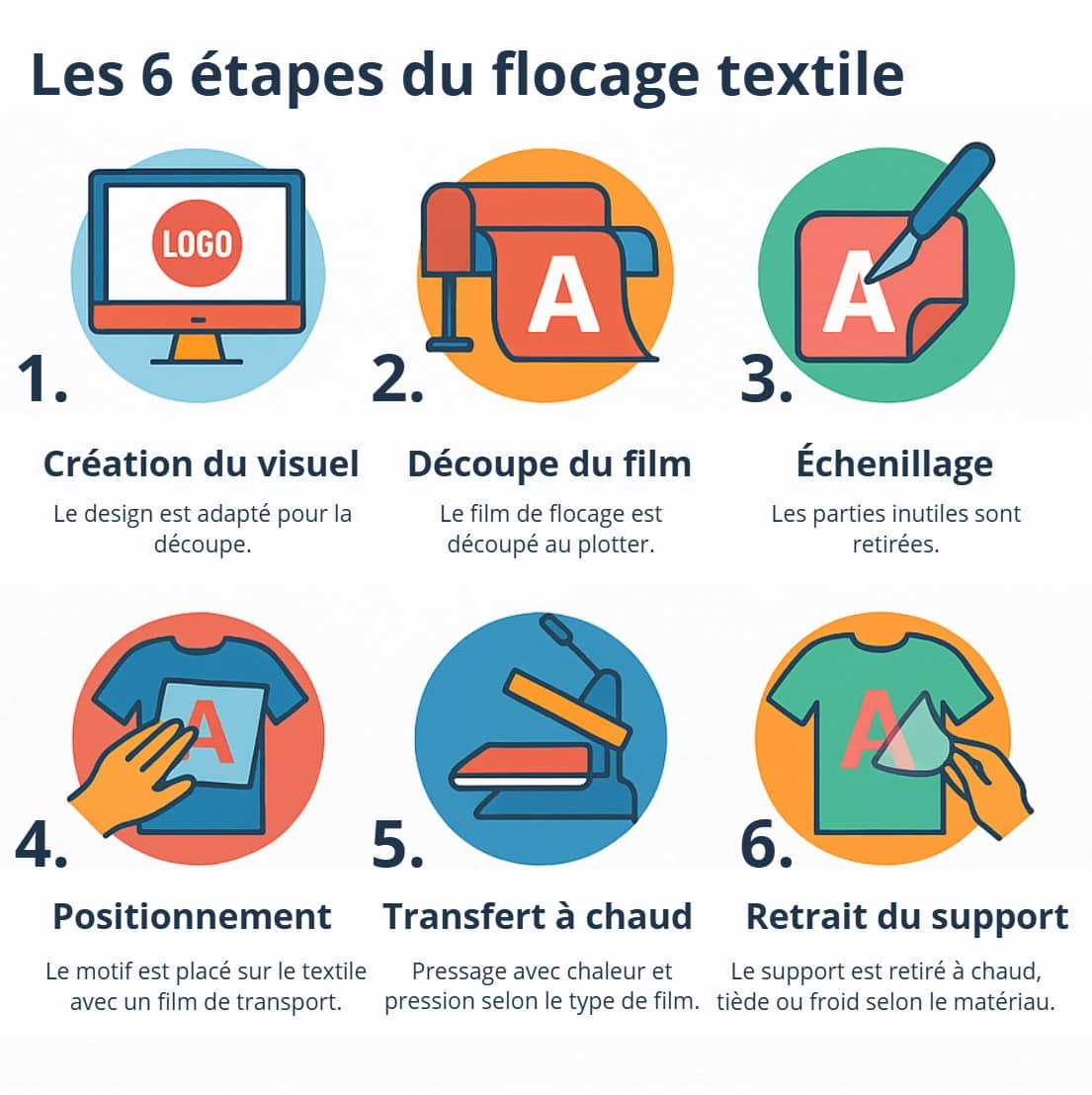 Les 6 étapes du flocage textile

LOGO

1.

Création du visuel

Le design est adapté pour la découpe.

A

2.

Découpe du film

Le film de flocage est découpé au plotter.

A

3.

Échenillage

Les parties inutiles sont retirées.

A

4.

Positionnement

Le motif est placé sur le textile avec un film de transport.

5.

Transfert à chaud

Pressage avec chaleur et pression selon le type de film.

A

6.

Retrait du support

Le support est retiré à chaud, tiède ou froid selon le matériau.